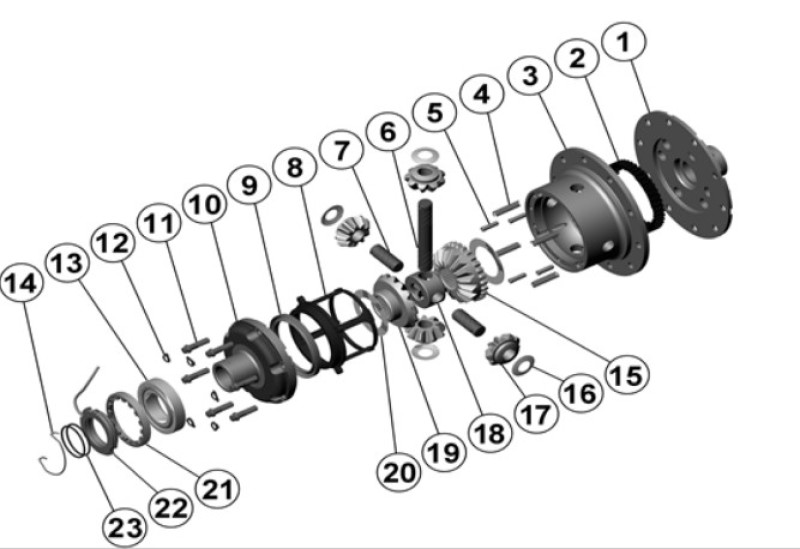 1
2
3
4
5
6
7
8
9
10
11
12
13
14
15
16
17
18
19
20
21
22
23