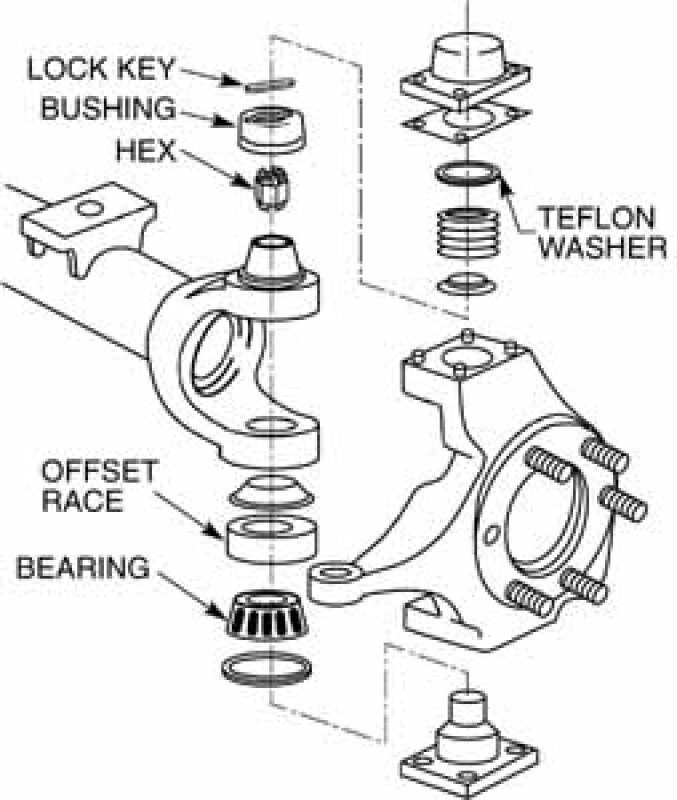 LOCK KEY
BUSHING
HEX
TEFLON WASHER
OFFSET RACE
BEARING