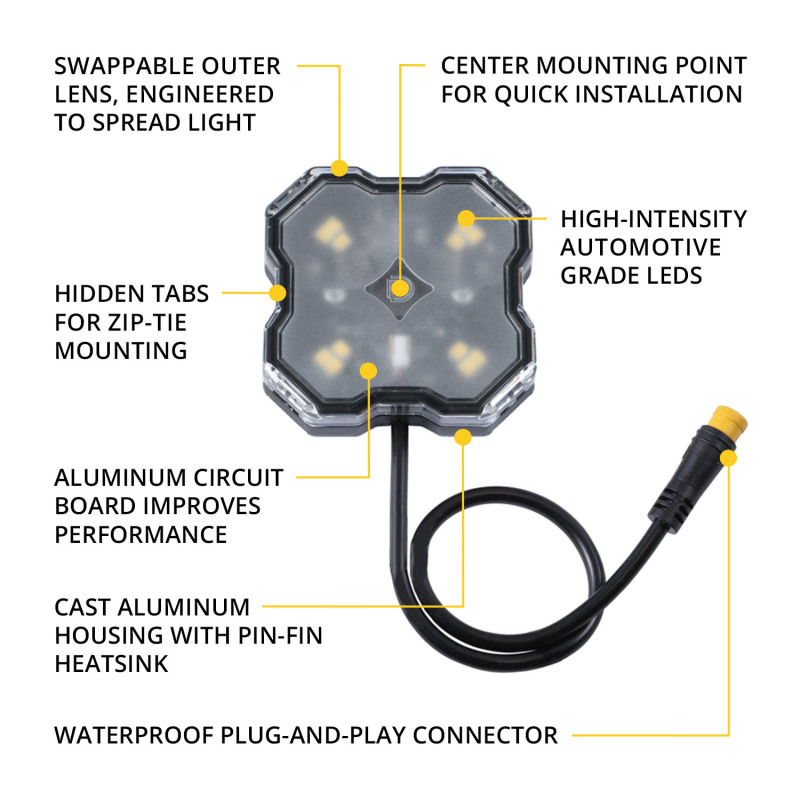 SWAPPABLE OUTER LENS, ENGINEERED TO SPREAD LIGHT

CENTER MOUNTING POINT FOR QUICK INSTALLATION

HIGH-INTENSITY AUTOMOTIVE GRADE LEDS

HIDDEN TABS FOR ZIP-TIE MOUNTING

ALUMINUM CIRCUIT BOARD IMPROVES PERFORMANCE

CAST ALUMINUM HOUSING WITH PIN-FIN HEATSINK

WATERPROOF PLUG-AND-PLAY CONNECTOR