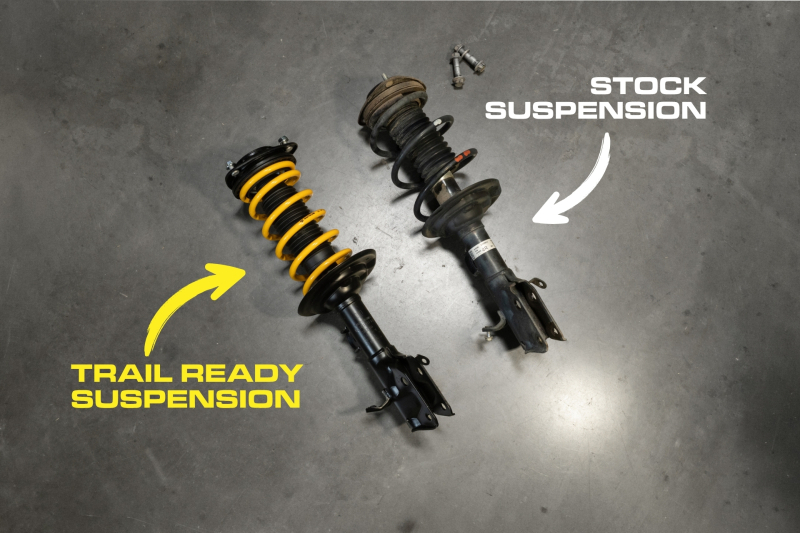 STOCK SUSPENSION

TRAIL READY SUSPENSION