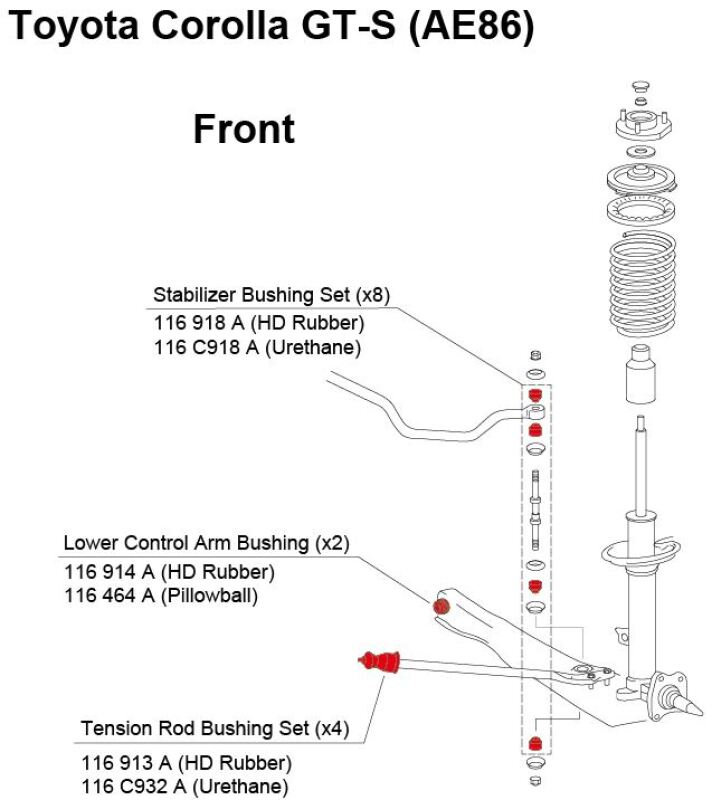 Toyota Corolla GT-S (AE86)

Front

Stabilizer Bushing Set (x8)
116 918 A (HD Rubber)
116 C918 A (Urethane)

Lower Control Arm Bushing (x2)
116 914 A (HD Rubber)
116 464 A (Pillowball)

Tension Rod Bushing Set (x4)
116 913 A (HD Rubber)
116 C932 A (Urethane)