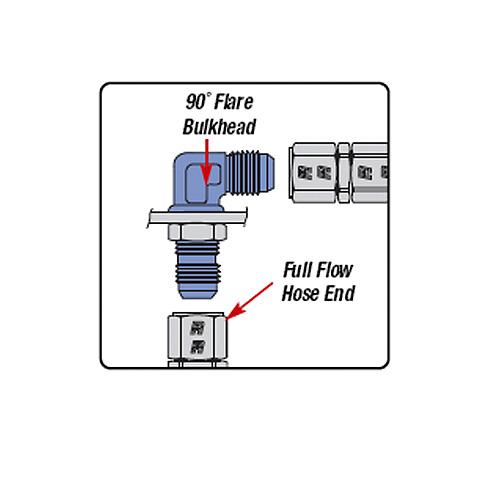 90° Flare Bulkhead

Full Flow Hose End