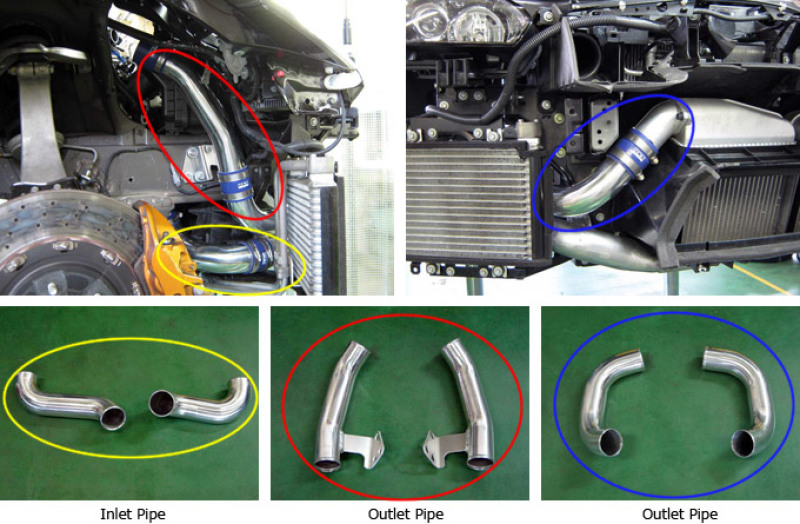 Inlet Pipe

Outlet Pipe

Outlet Pipe